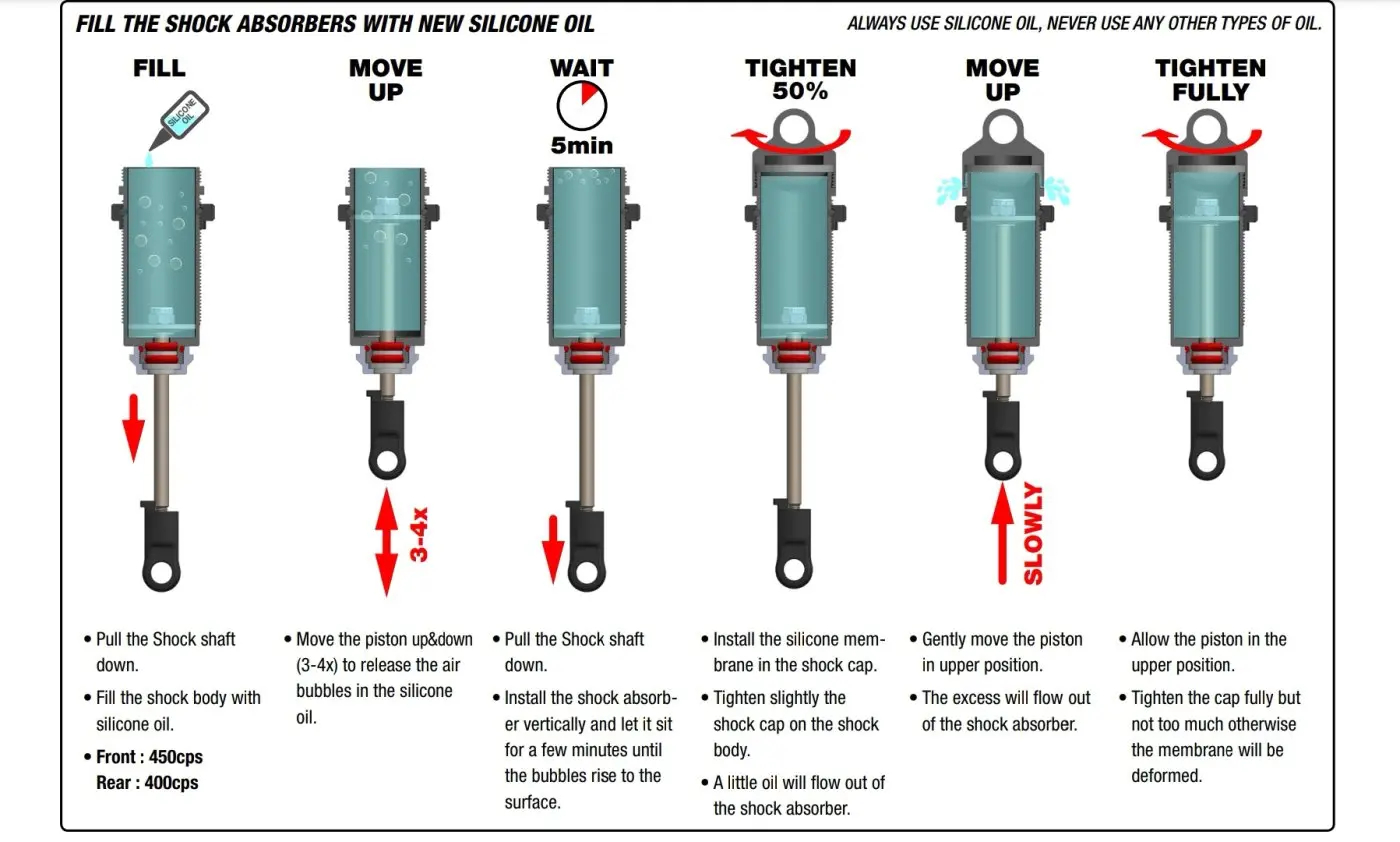 FILL THE SHOCK ABSORBERS WITH NEW SILICONE OIL

ALWAYS USE SILICONE OIL, NEVER USE ANY OTHER TYPES OF OIL.

FILL

SILICONE OIL

• Pull the Shock shaft down.

• Fill the shock body with silicone oil.

• Front : 450cps
Rear : 400cps

MOVE UP

3-4x

• Move the piston up&down (3-4x) to release the air bubbles in the silicone oil.

WAIT

5min

• Pull the Shock shaft down.

• Install the shock absorber vertically and let it sit for a few minutes until the bubbles rise to the surface.

TIGHTEN 50%

• Install the silicone membrane in the shock cap.

• Tighten slightly the shock cap on the shock body.

• A little oil will flow out of the shock absorber.

MOVE UP

SLOWLY

• Gently move the piston in upper position.

• The excess will flow out of the shock absorber.

TIGHTEN FULLY

• Allow the piston in the upper position.

• Tighten the cap fully but not too much otherwise the membrane will be deformed.